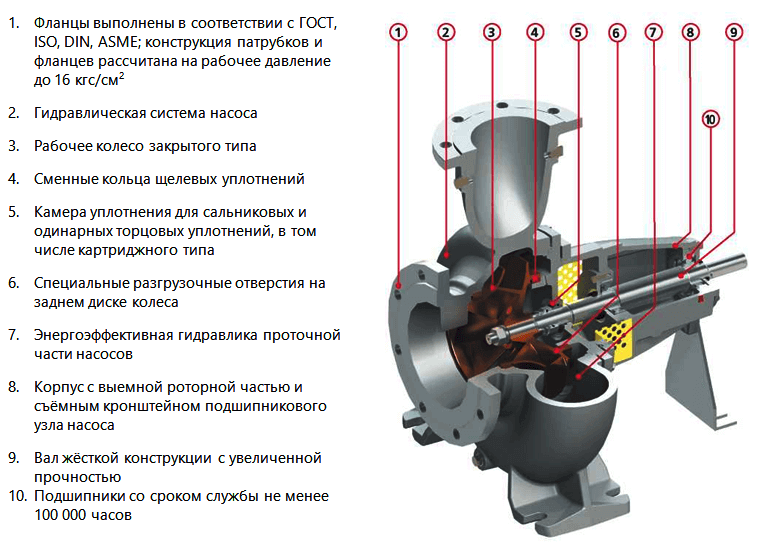 1. Фланцы выполнены в соответствии с ГОСТ, ISO, DIN, ASME; конструкция патрубков и фланцев рассчитана на рабочее давление до 16 кгс/см$^2$

2. Гидравлическая система насоса

3. Рабочее колесо закрытого типа

4. Сменные кольца щелевых уплотнений

5. Камера уплотнения для сальниковых и одинарных торцовых уплотнений, в том числе картриджного типа

6. Специальные разгрузочные отверстия на заднем диске колеса

7. Энергоэффективная гидравлика проточной части насосов

8. Корпус с выемной роторной частью и съёмным кронштейном подшипникового узла насоса

9. Вал жёсткой конструкции с увеличенной прочностью

10. Подшипники со сроком службы не менее 100 000 часов

1
2
3
4
5
6
7
8
9
10