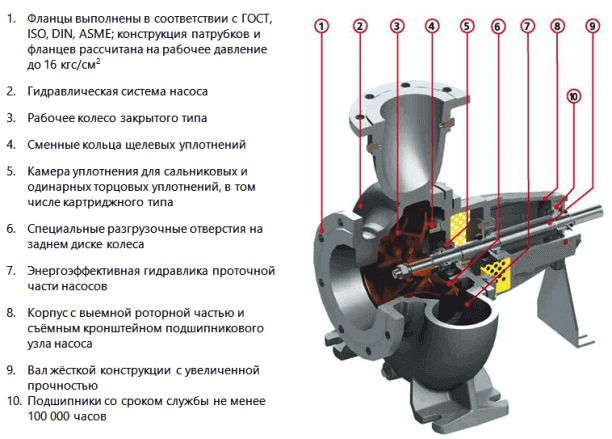 1. Фланцы выполнены в соответствии с ГОСТ, ISO, DIN, ASME; конструкция патрубков и фланцев рассчитана на рабочее давление до 16 кгс/см$^2$

2. Гидравлическая система насоса

3. Рабочее колесо закрытого типа

4. Сменные кольца щелевых уплотнений

5. Камера уплотнения для сальниковых и одинарных торцовых уплотнений, в том числе картриджного типа

6. Специальные разгрузочные отверстия на заднем диске колеса

7. Энергоэффективная гидравлика проточной части насосов

8. Корпус с выемной роторной частью и съёмным кронштейном подшипникового узла насоса

9. Вал жёсткой конструкции с увеличенной прочностью

10. Подшипники со сроком службы не менее 100 000 часов

1
2
3
4
5
6
7
8
9
10