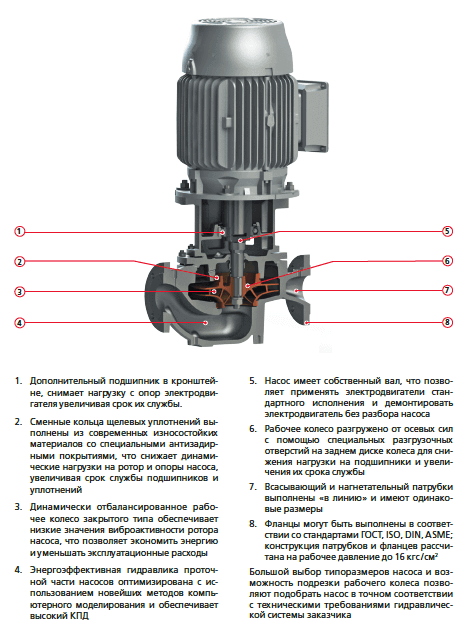 1
2
3
4
5
6
7
8

1. Дополнительный подшипник в кронштейне, снимает нагрузку с опор электродвигателя увеличивая срок их службы.

2. Сменные кольца щелевых уплотнений выполнены из современных износостойких материалов со специальными антизадирными покрытиями, что снижает динамические нагрузки на ротор и опоры насоса, увеличивая срок службы подшипников и уплотнений

3. Динамически отбалансированное рабочее колесо закрытого типа обеспечивает низкие значения виброактивности ротора насоса, что позволяет экономить энергию и уменьшать эксплуатационные расходы

4. Энергоэффективная гидравлика проточной части насосов оптимизирована с использованием новейших методов компьютерного моделирования и обеспечивает высокий КПД

5. Насос имеет собственный вал, что позволяет применять электродвигатели стандартного исполнения и демонтировать электродвигатель без разбора насоса

6. Рабочее колесо разгружено от осевых сил с помощью специальных разгрузочных отверстий на заднем диске колеса для снижения нагрузки на подшипники и увеличения их срока службы

7. Всасывающий и нагнетательный патрубки выполнены «в линию» и имеют одинаковые размеры

8. Фланцы могут быть выполнены в соответствии со стандартами ГОСТ, ISO, DIN, ASME; конструкция патрубков и фланцев рассчитана на рабочее давление до 16 кгс/см²

Большой выбор типоразмеров насоса и возможность подрезки рабочего колеса позволяют подобрать насос в точном соответствии с техническими требованиями гидравлической системы заказчика